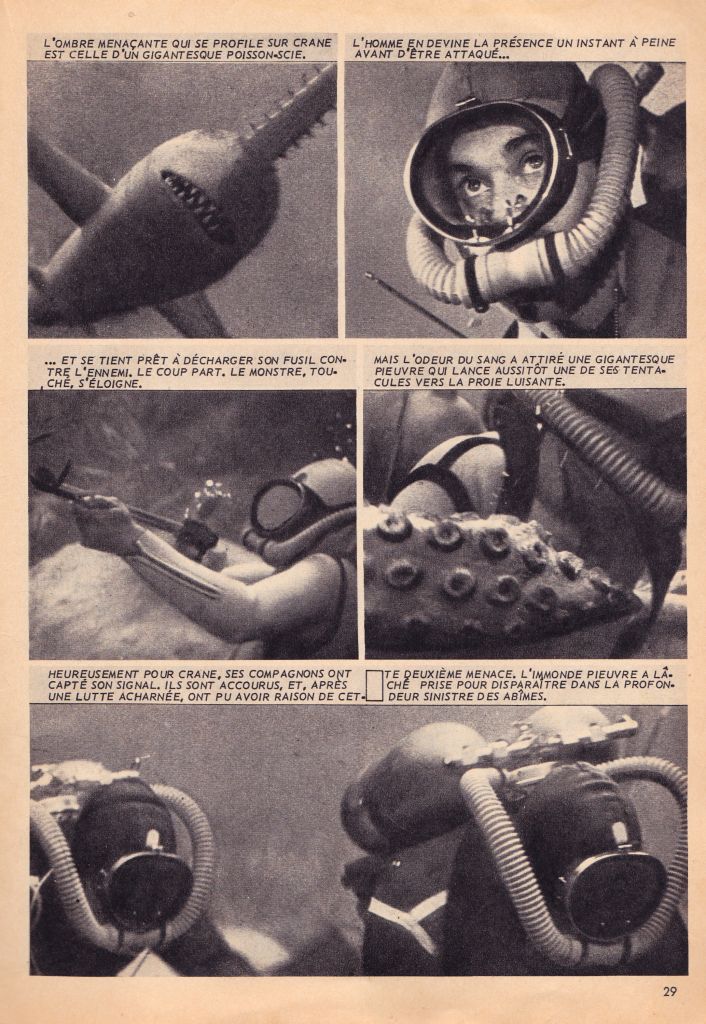 L'OMBRE MENAÇANTE QUI SE PROFILE SUR CRANE EST CELLE D'UN GIGANTESQUE POISSON-SCIE.

L'HOMME EN DEVINE LA PRÉSENCE UN INSTANT À PEINE AVANT D'ÊTRE ATTAQUÉ...

... ET SE TIENT PRÊT À DÉCHARGER SON FUSIL CONTRE L'ENNEMI. LE COUP PART. LE MONSTRE, TOUCHÉ, S'ÉLOIGNE.

MAIS L'ODEUR DU SANG A ATTIRÉ UNE GIGANTESQUE PIEUVRE QUI LANCE AUSSITÔT UNE DE SES TENTACULES VERS LA PROIE LUISANTE.

HEUREUSEMENT POUR CRANE, SES COMPAGNONS ONT CAPTÉ SON SIGNAL. ILS SONT ACCOURUS, ET, APRÈS UNE LUTTE ACHARNÉE, ONT PU AVOIR RAISON DE CETTE DEUXIÈME MENACE. L'IMMONDE PIEUVRE A LÂCHÉ PRISE POUR DISPARAÎTRE DANS LA PROFONDEUR SINISTRE DES ABÎMES.

29